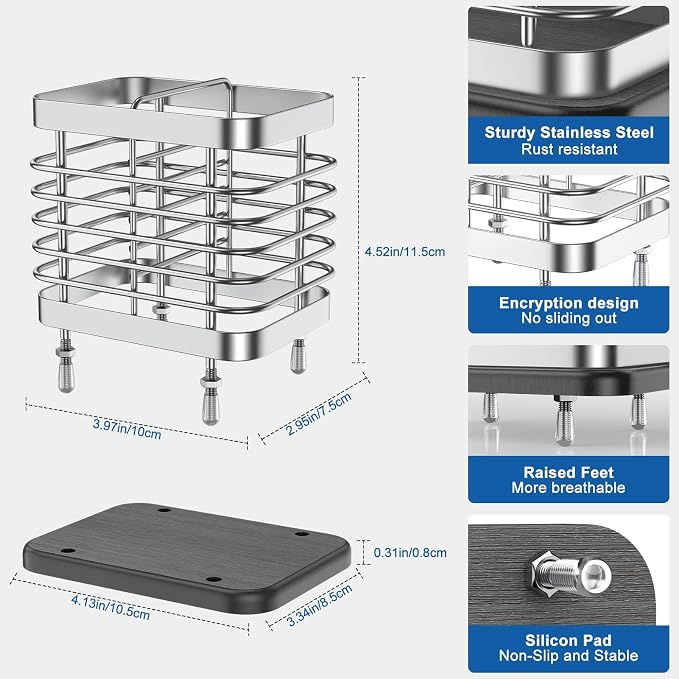 4.52in/11.5cm

3.97in/10cm

2.95in/7.5cm

0.31in/0.8cm

4.13in/10.5cm

3.34in/8.5cm

Sturdy Stainless Steel
Rust resistant

Encryption design
No sliding out

Raised Feet
More breathable

Silicon Pad
Non-Slip and Stable